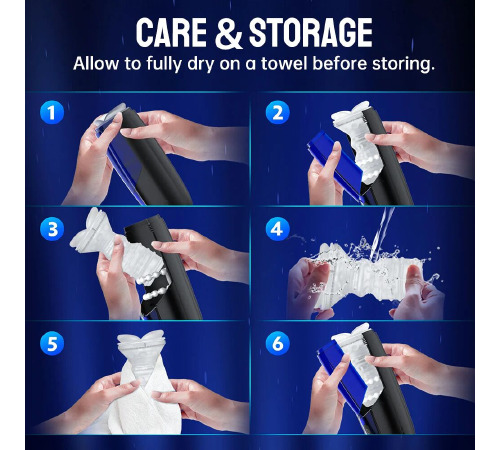 CARE & STORAGE
Allow to fully dry on a towel before storing.

1

2

3

4

5

6