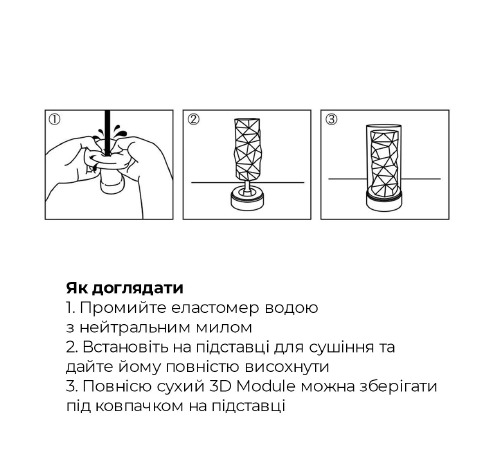 ①

②

③

Як доглядати
1. Промийте еластомер водою з нейтральним милом
2. Встановіть на підставці для сушіння та дайте йому повністю висохнути
3. Повнісю сухий 3D Module можна зберігати під ковпачком на підставці