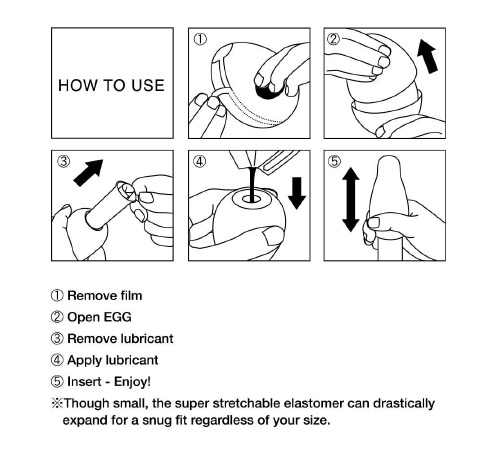 HOW TO USE

①

②

③

④

⑤

① Remove film
② Open EGG
③ Remove lubricant
④ Apply lubricant
⑤ Insert - Enjoy!
※Though small, the super stretchable elastomer can drastically expand for a snug fit regardless of your size.