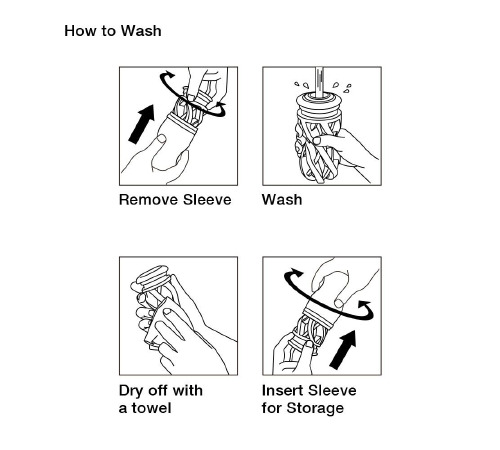 How to Wash

Remove Sleeve

Wash

Dry off with a towel

Insert Sleeve for Storage