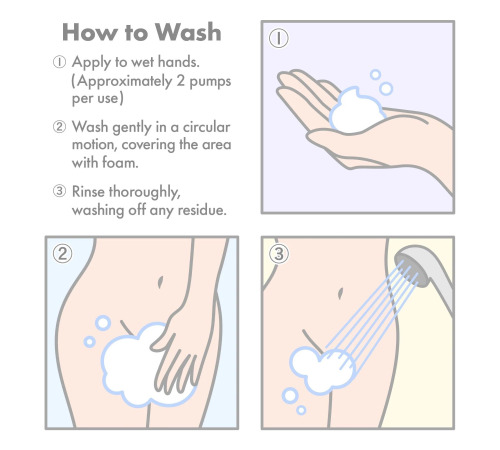 How to Wash

① Apply to wet hands. (Approximately 2 pumps per use)

② Wash gently in a circular motion, covering the area with foam.

③ Rinse thoroughly, washing off any residue.

①

②

③